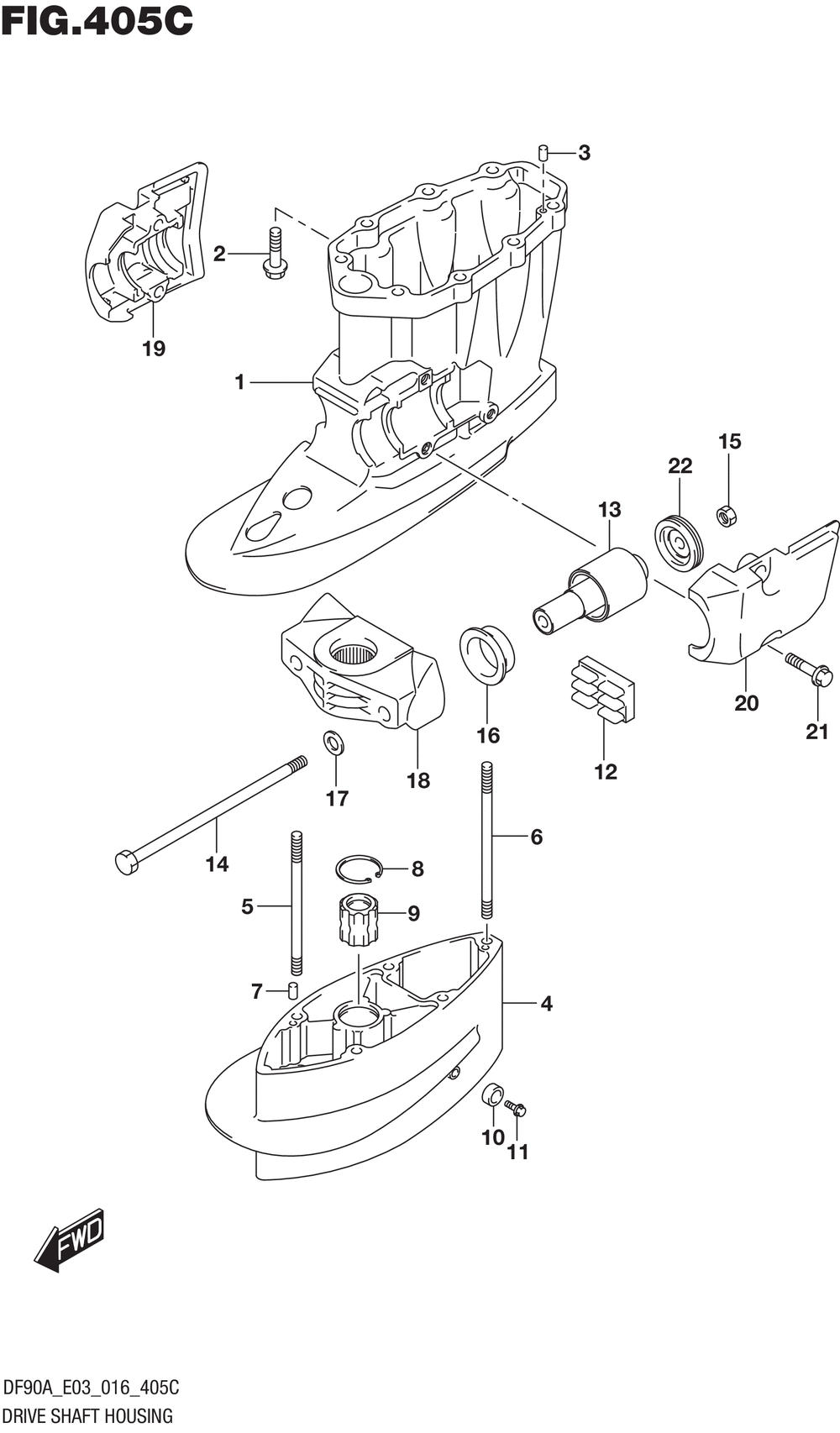 FIG.405C

3
2
19
1
15
22
13
20
21
16
12
18
17
14
6
8
5
9
7
4
10
11
FWD

DF90A_E03_016_405C
DRIVE SHAFT HOUSING